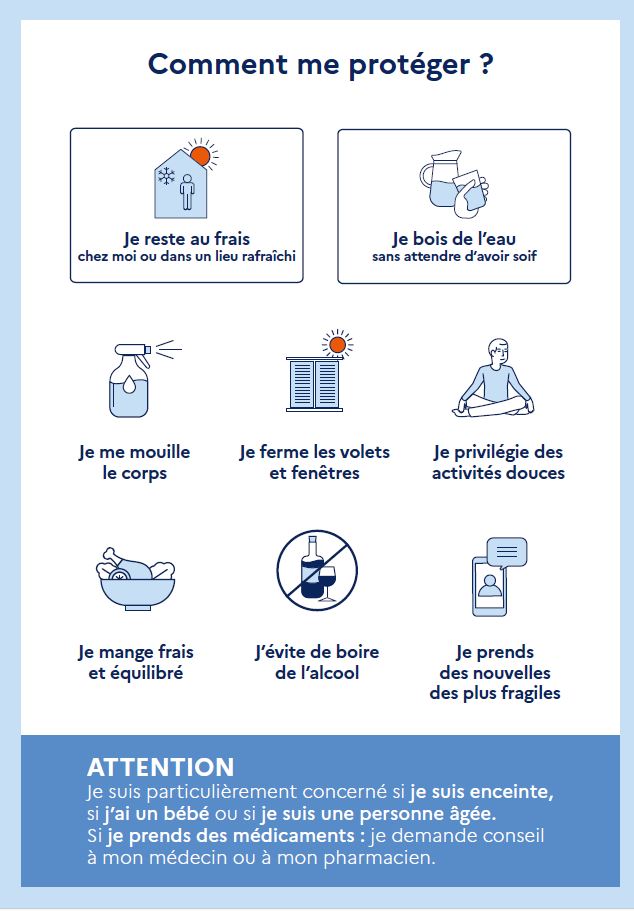 Comment me protéger ?

Je reste au frais
chez moi ou dans un lieu rafraîchi

Je bois de l'eau
sans attendre d'avoir soif

Je me mouille le corps

Je ferme les volets et fenêtres

Je privilégie des activités douces

Je mange frais et équilibré

J'évite de boire de l'alcool

Je prends des nouvelles des plus fragiles

ATTENTION
Je suis particulièrement concerné si je suis enceinte, si j'ai un bébé ou si je suis une personne âgée.
Si je prends des médicaments : je demande conseil à mon médecin ou à mon pharmacien.